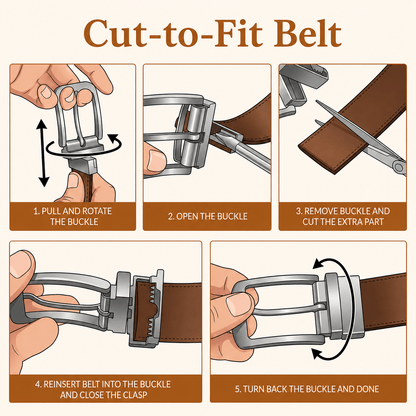 Cut-to-Fit Belt

1. PULL AND ROTATE THE BUCKLE

2. OPEN THE BUCKLE

3. REMOVE BUCKLE AND CUT THE EXTRA PART

4. REINSERT BELT INTO THE BUCKLE AND CLOSE THE CLASP

5. TURN BACK THE BUCKLE AND DONE