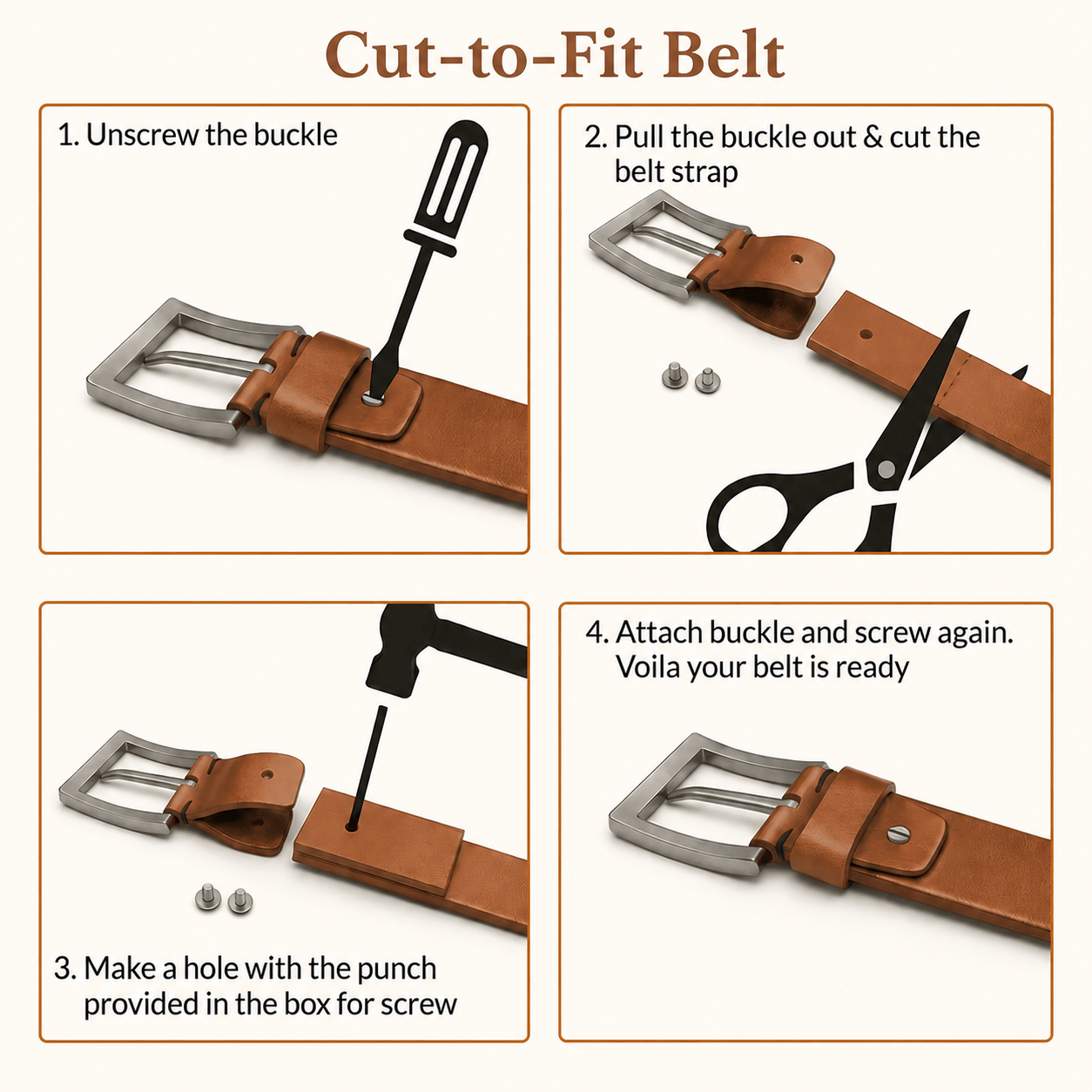 Cut-to-Fit Belt

1. Unscrew the buckle

2. Pull the buckle out & cut the belt strap

3. Make a hole with the punch provided in the box for screw

4. Attach buckle and screw again. Voila your belt is ready